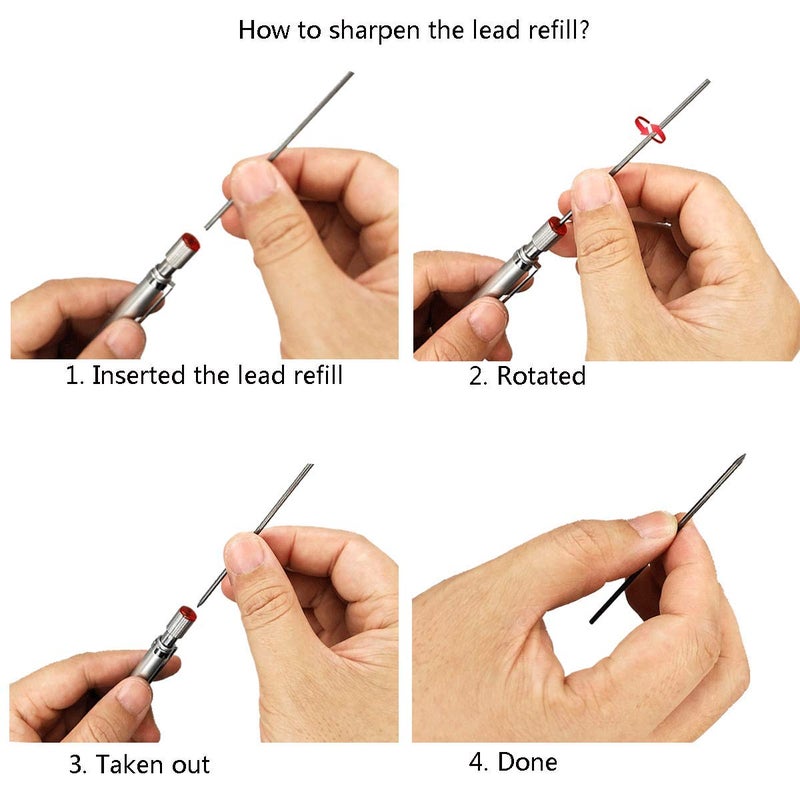 How to sharpen the lead refill?

1. Inserted the lead refill

2. Rotated

3. Taken out

4. Done